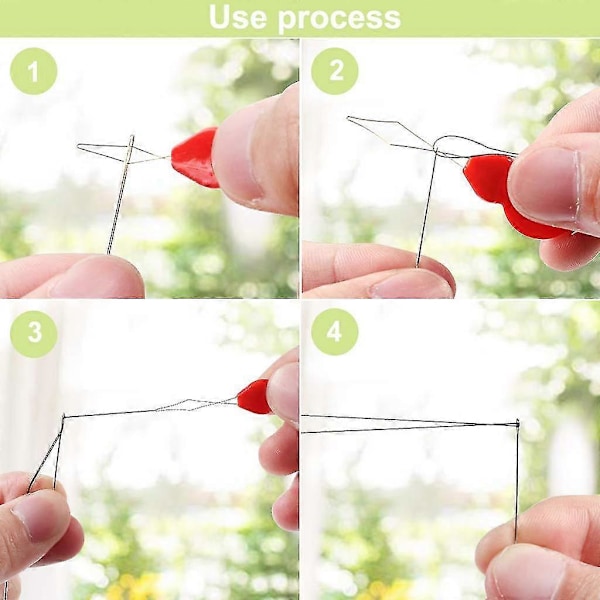 Use process

1

2

3

4