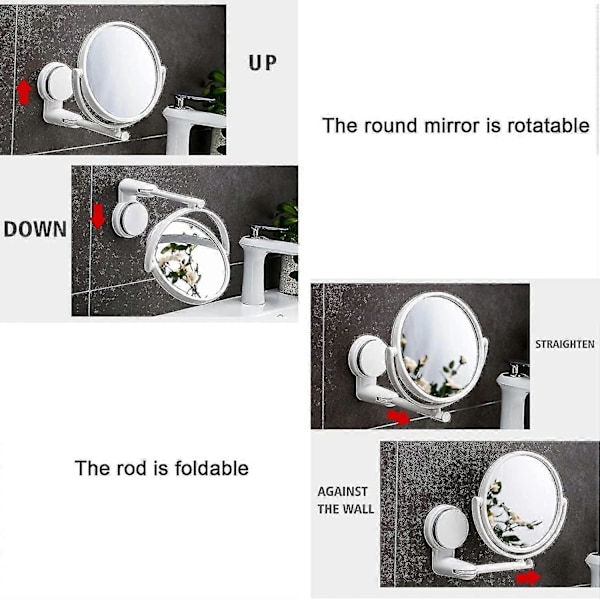 UP

The round mirror is rotatable

DOWN

STRAIGHTEN

The rod is foldable

AGAINST THE WALL