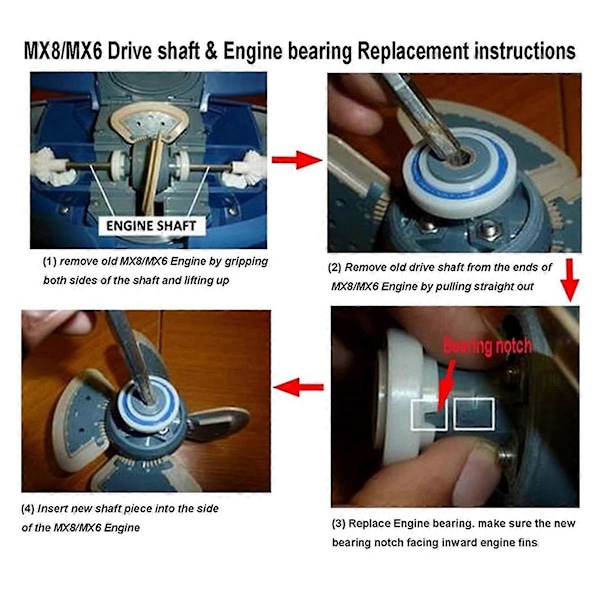 MX8/MX6 Drive shaft & Engine bearing Replacement instructions

ENGINE SHAFT

(1) remove old MX8/MX6 Engine by gripping both sides of the shaft and lifting up

(2) Remove old drive shaft from the ends of MX8/MX6 Engine by pulling straight out

Bearing notch

(3) Replace Engine bearing. make sure the new bearing notch facing inward engine fins

(4) Insert new shaft piece into the side of the MX8/MX6 Engine