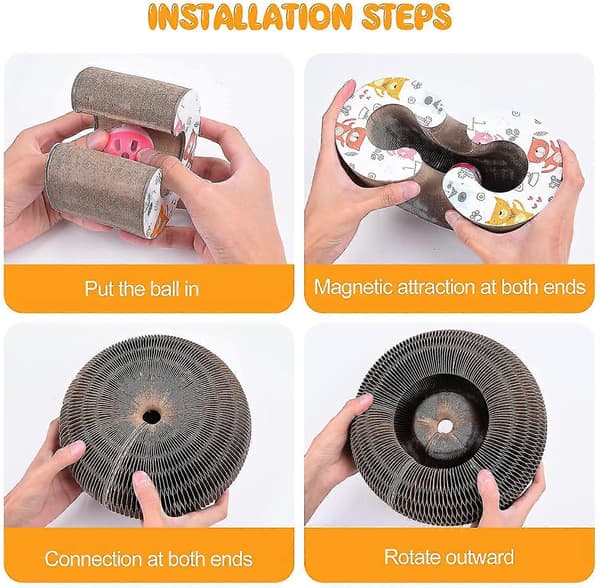 INSTALLATION STEPS

Put the ball in

Magnetic attraction at both ends

Connection at both ends

Rotate outward