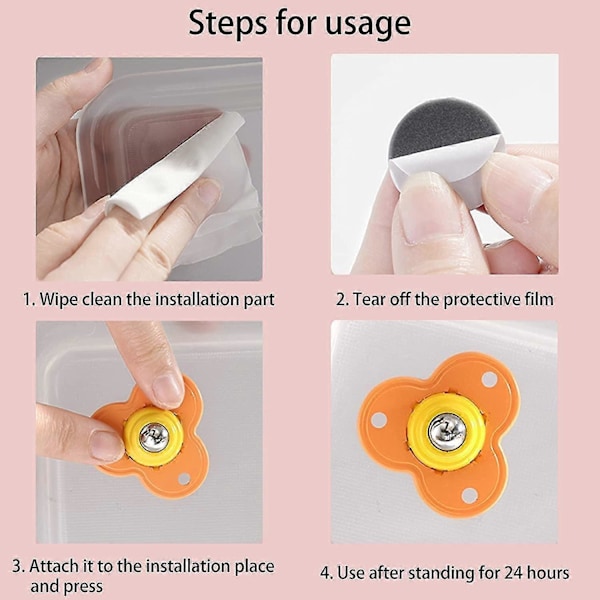 Steps for usage

1. Wipe clean the installation part

2. Tear off the protective film

3. Attach it to the installation place and press

4. Use after standing for 24 hours