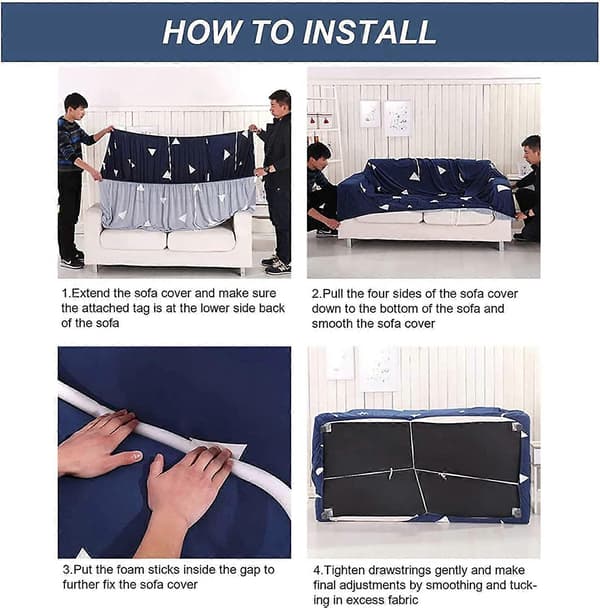 HOW TO INSTALL

1.Extend the sofa cover and make sure the attached tag is at the lower side back of the sofa

2.Pull the four sides of the sofa cover down to the bottom of the sofa and smooth the sofa cover

3.Put the foam sticks inside the gap to further fix the sofa cover

4.Tighten drawstrings gently and make final adjustments by smoothing and tucking in excess fabric