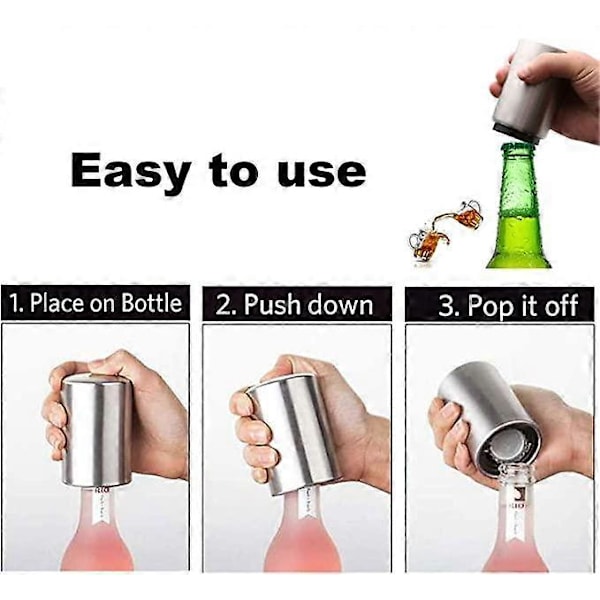 Easy to use

1. Place on Bottle

2. Push down

3. Pop it off