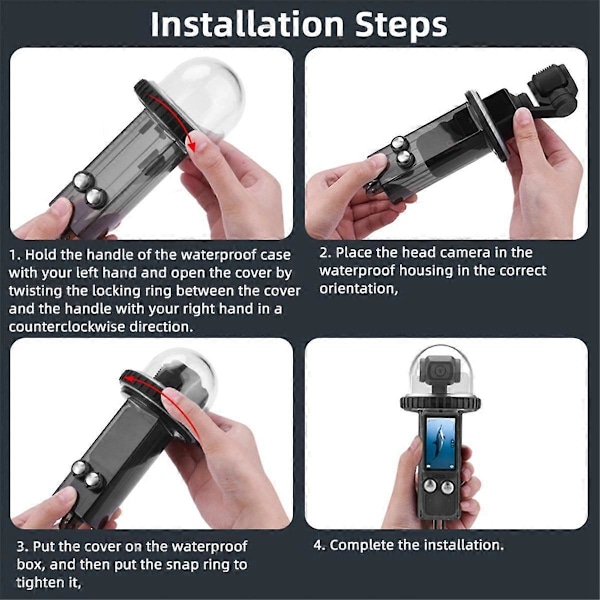 Installation Steps

1. Hold the handle of the waterproof case with your left hand and open the cover by twisting the locking ring between the cover and the handle with your right hand in a counterclockwise direction.

2. Place the head camera in the waterproof housing in the correct orientation,

3. Put the cover on the waterproof box, and then put the snap ring to tighten it,

4. Complete the installation.