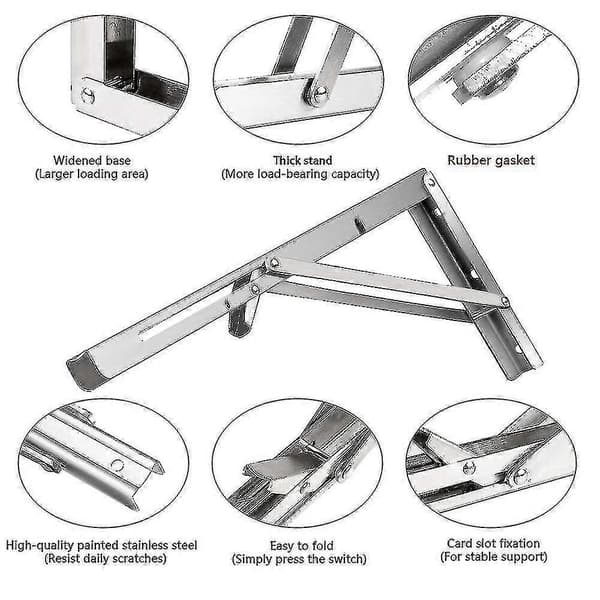 Widened base
(Larger loading area)

Thick stand
(More load-bearing capacity)

Rubber gasket

High-quality painted stainless steel
(Resist daily scratches)

Easy to fold
(Simply press the switch)

Card slot fixation
(For stable support)