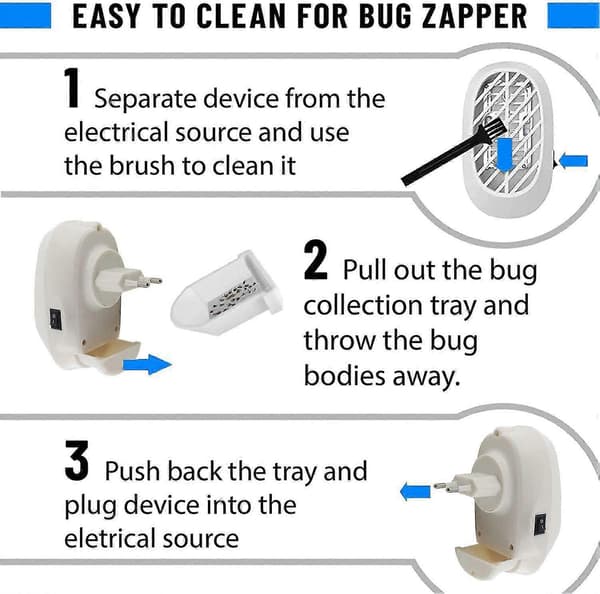 EASY TO CLEAN FOR BUG ZAPPER

1 Separate device from the electrical source and use the brush to clean it

2 Pull out the bug collection tray and throw the bug bodies away.

3 Push back the tray and plug device into the eletrical source