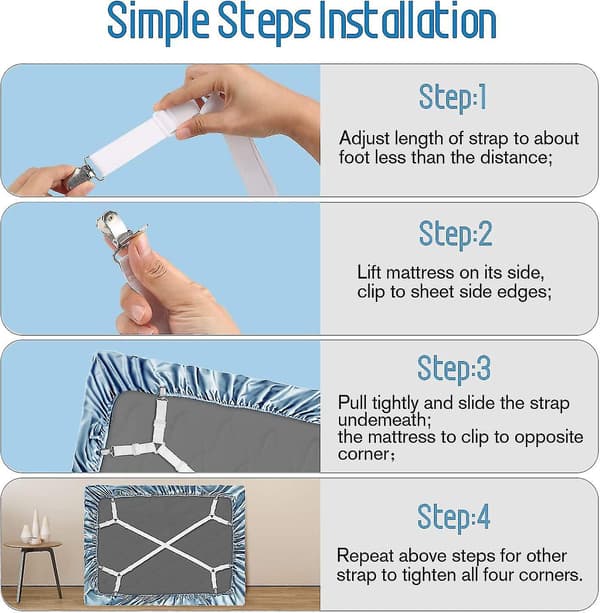 Simple Steps Installation

Step:1

Adjust length of strap to about foot less than the distance;

Step:2

Lift mattress on its side, clip to sheet side edges;

Step:3

Pull tightly and slide the strap undemeath;
the mattress to clip to opposite corner;

Step:4

Repeat above steps for other strap to tighten all four corners.