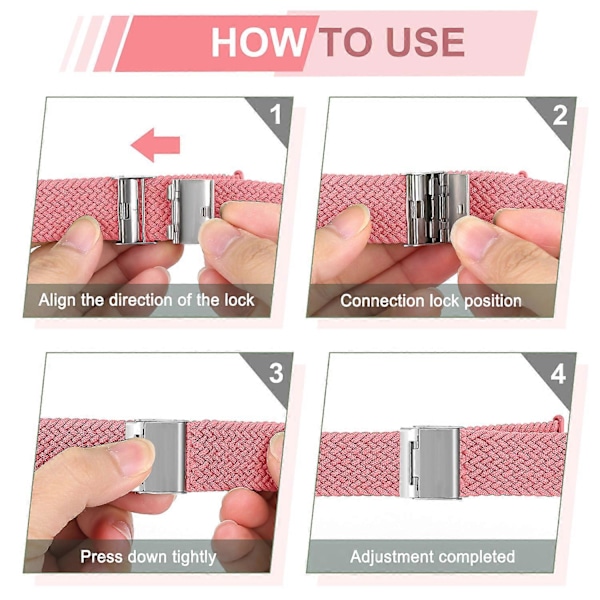 HOW TO USE

1

Align the direction of the lock

2

Connection lock position

3

Press down tightly

4

Adjustment completed