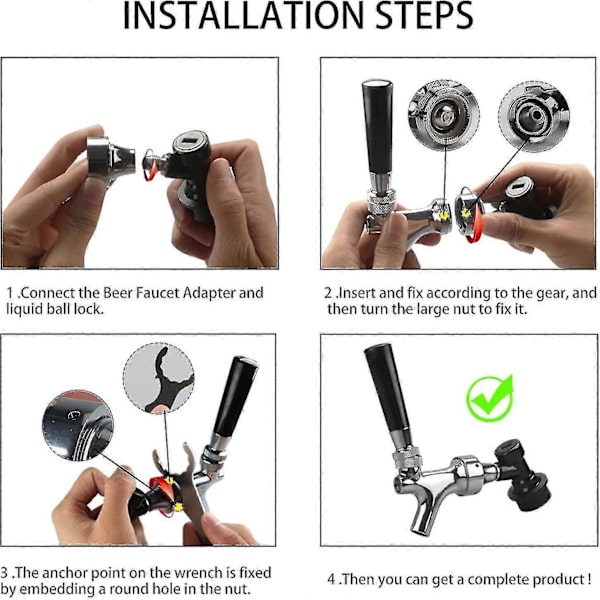 INSTALLATION STEPS

1 .Connect the Beer Faucet Adapter and liquid ball lock.

2 .Insert and fix according to the gear, and then turn the large nut to fix it.

3 .The anchor point on the wrench is fixed by embedding a round hole in the nut.

4 .Then you can get a complete product !