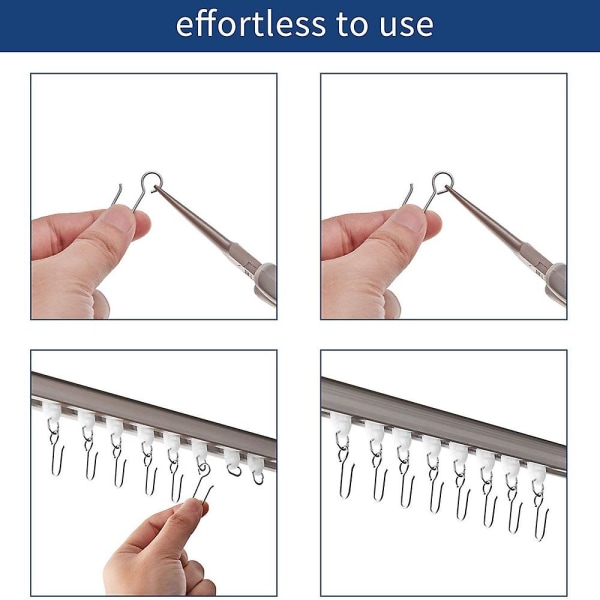 effortless to use