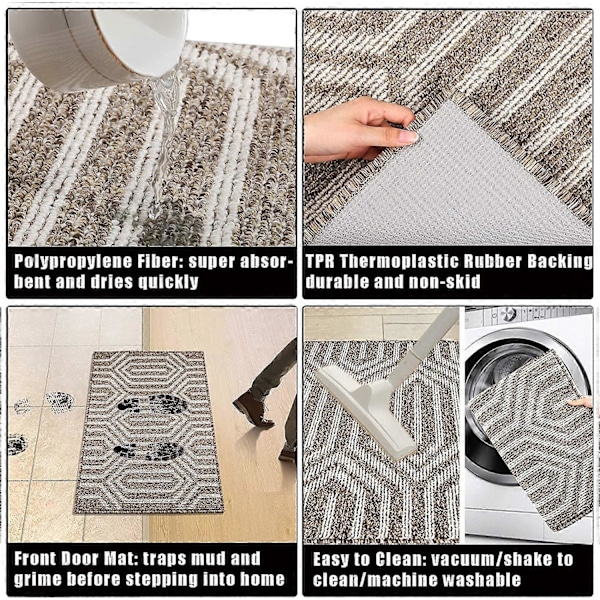 Polypropylene Fiber: super absorbent and dries quickly

TPR Thermoplastic Rubber Backing durable and non-skid

Front Door Mat: traps mud and grime before stepping into home

Easy to Clean: vacuum/shake to clean/machine washable