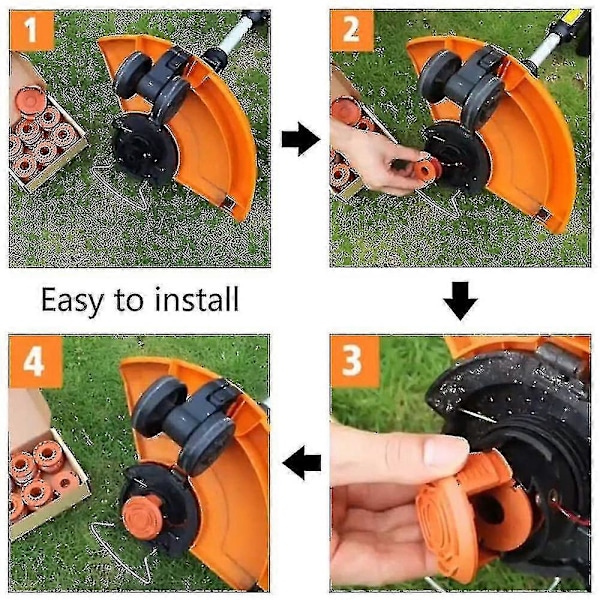 1

2

Easy to install

4

3