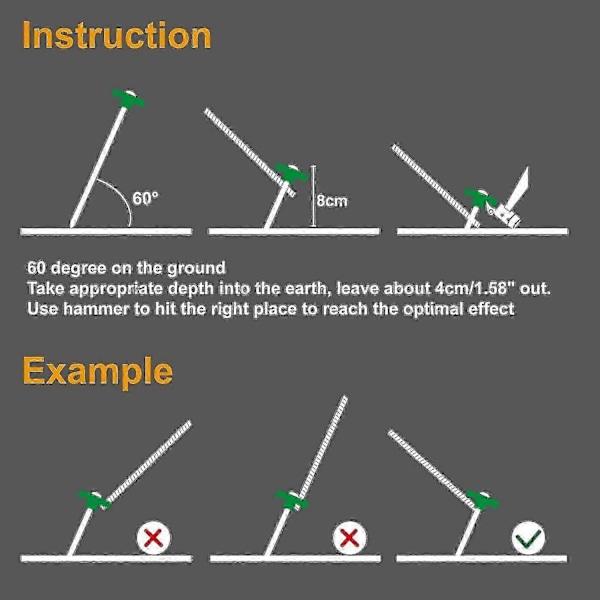 Instruction

60°

8cm

60 degree on the ground
Take appropriate depth into the earth, leave about 4cm/1.58" out.
Use hammer to hit the right place to reach the optimal effect

Example