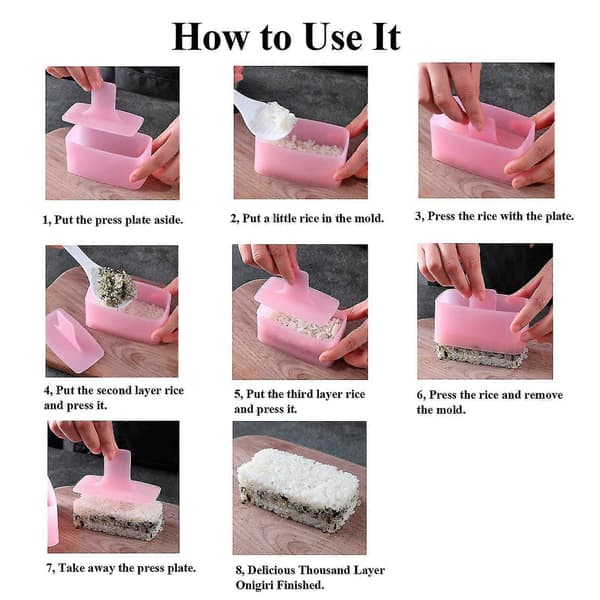 How to Use It

1, Put the press plate aside.

2, Put a little rice in the mold.

3, Press the rice with the plate.

4, Put the second layer rice and press it.

5, Put the third layer rice and press it.

6, Press the rice and remove the mold.

7, Take away the press plate.

8, Delicious Thousand Layer Onigiri Finished.