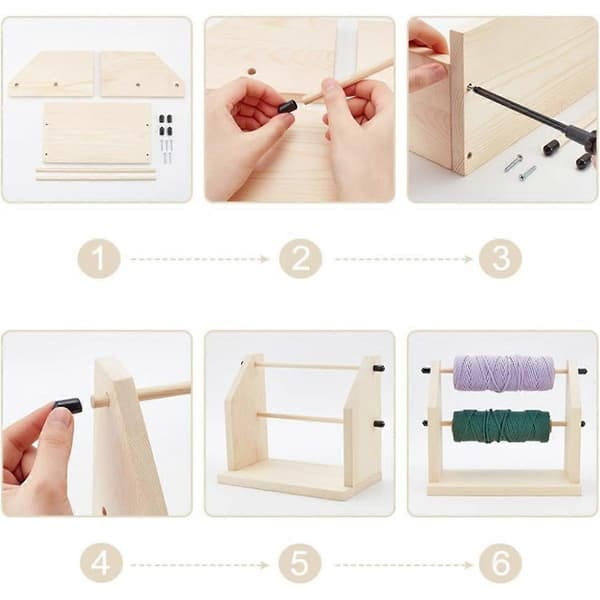 1
2
3
4
5
6