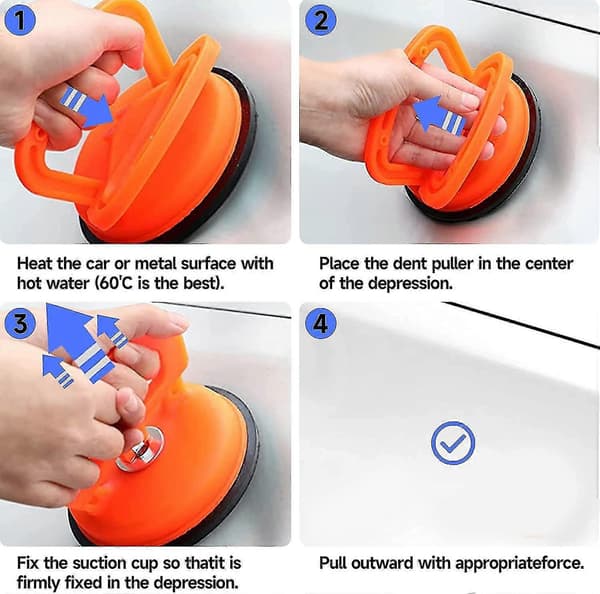 1

Heat the car or metal surface with hot water (60'C is the best).

2

Place the dent puller in the center of the depression.

3

Fix the suction cup so thatit is firmly fixed in the depression.

4

Pull outward with appropriateforce.