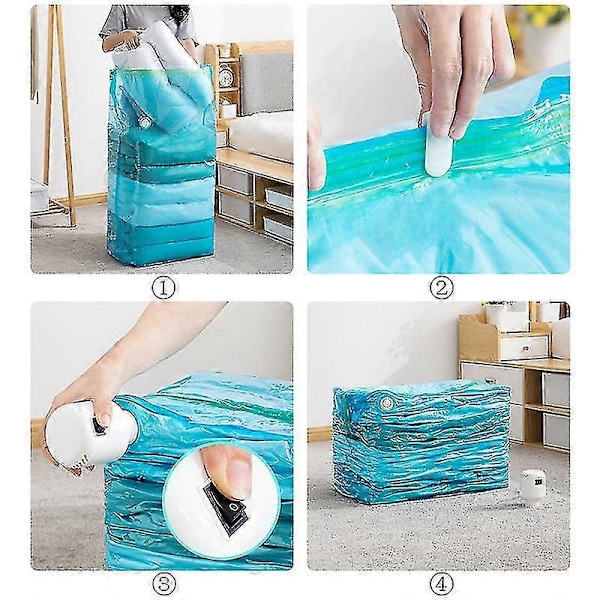 ①

②

③

④