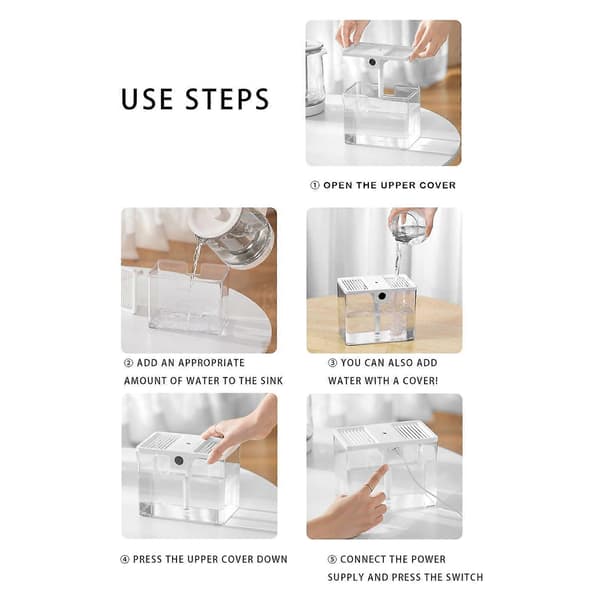 USE STEPS

① OPEN THE UPPER COVER

② ADD AN APPROPRIATE AMOUNT OF WATER TO THE SINK

③ YOU CAN ALSO ADD WATER WITH A COVER!

④ PRESS THE UPPER COVER DOWN

⑤ CONNECT THE POWER SUPPLY AND PRESS THE SWITCH