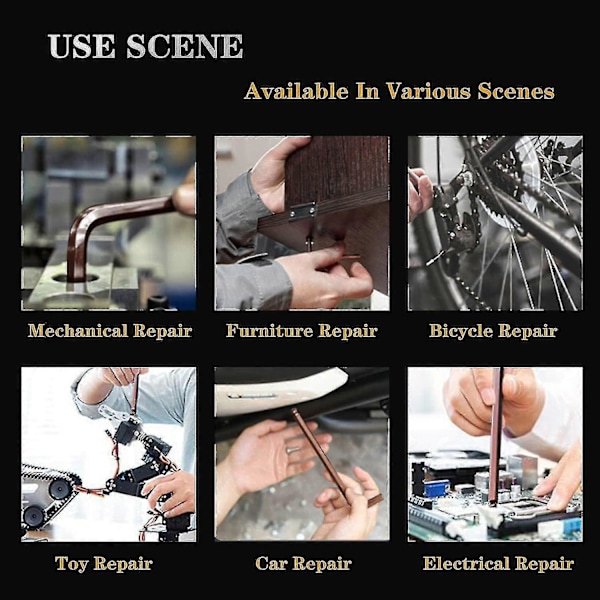 USE SCENE

Available In Various Scenes

Mechanical Repair

Furniture Repair

Bicycle Repair

Toy Repair

Car Repair

Electrical Repair