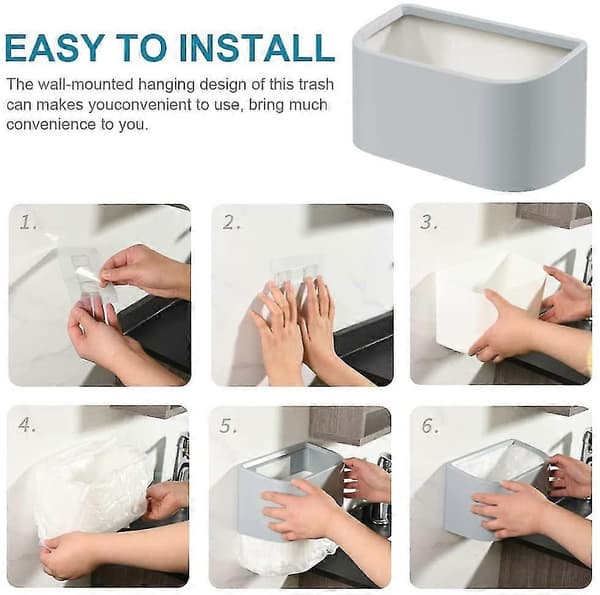 EASY TO INSTALL

The wall-mounted hanging design of this trash can makes youconvenient to use, bring much convenience to you.

1.

2.

3.

4.

5.

6.