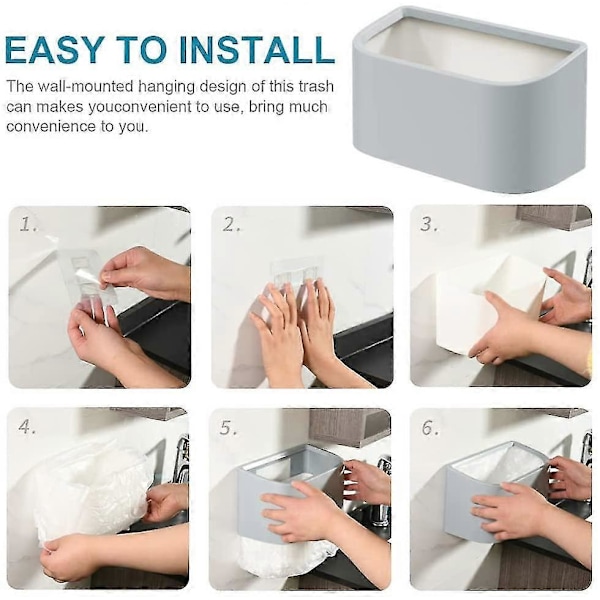 EASY TO INSTALL

The wall-mounted hanging design of this trash can makes youconvenient to use, bring much convenience to you.

1.

2.

3.

4.

5.

6.