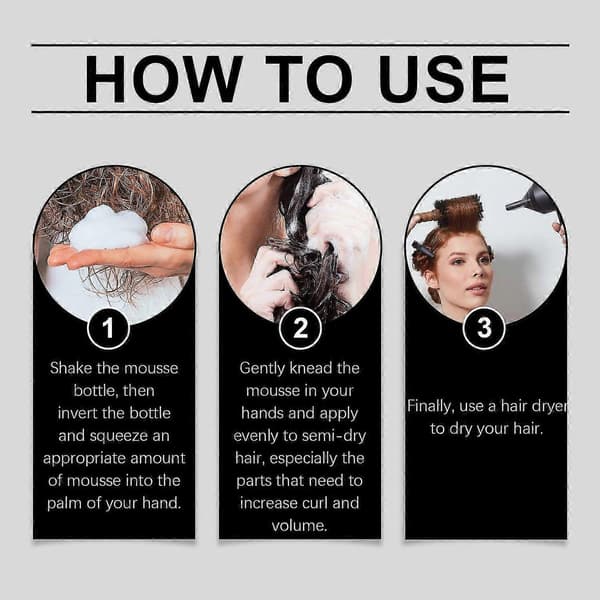 HOW TO USE

1

Shake the mousse bottle, then invert the bottle and squeeze an appropriate amount of mousse into the palm of your hand.

2

Gently knead the mousse in your hands and apply evenly to semi-dry hair, especially the parts that need to increase curl and volume.

3

Finally, use a hair dryer to dry your hair.