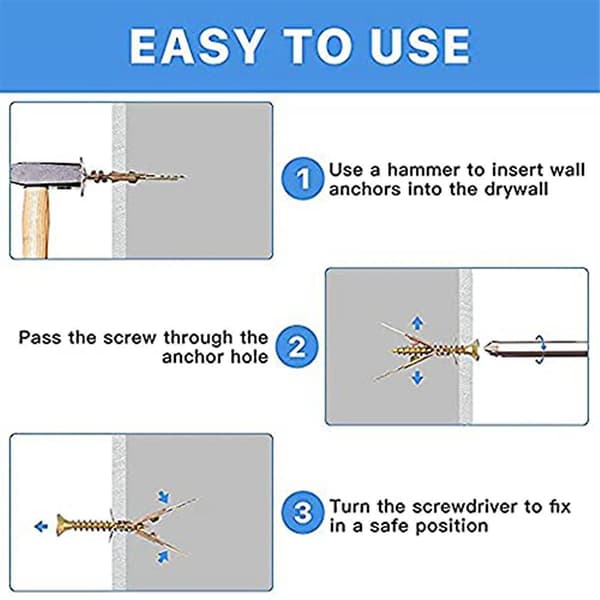 EASY TO USE

1 Use a hammer to insert wall anchors into the drywall

Pass the screw through the anchor hole 2

3 Turn the screwdriver to fix in a safe position