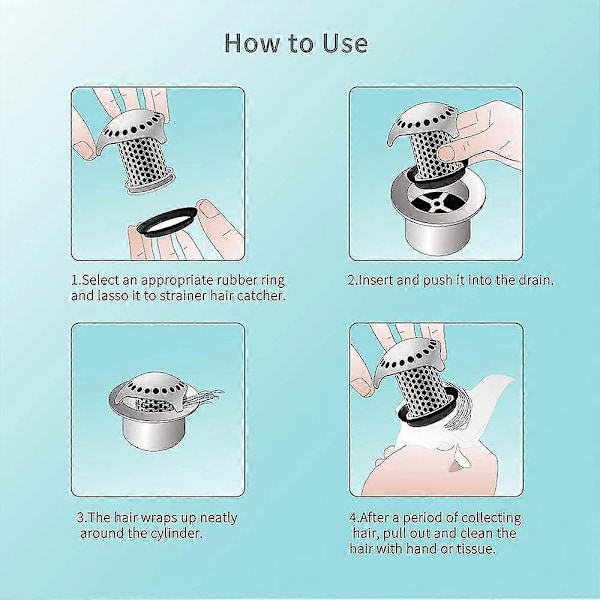 How to Use

1.Select an appropriate rubber ring and lasso it to strainer hair catcher.

2.Insert and push it into the drain.

3.The hair wraps up neatly around the cylinder.

4.After a period of collecting hair, pull out and clean the hair with hand or tissue.