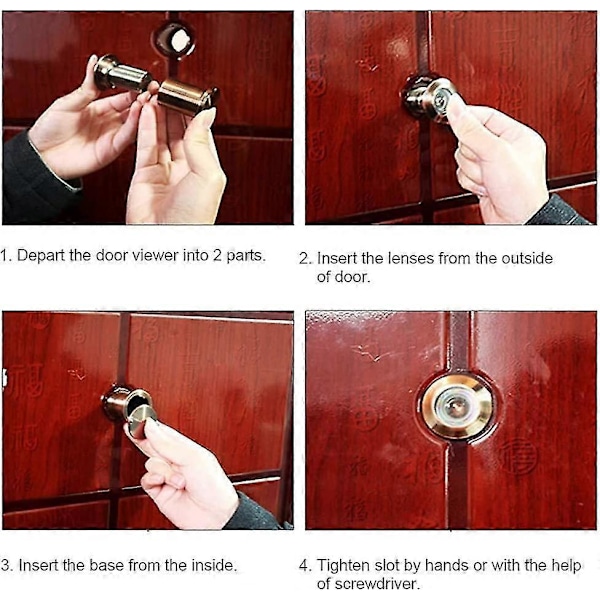 1. Depart the door viewer into 2 parts.

2. Insert the lenses from the outside of door.

3. Insert the base from the inside.

4. Tighten slot by hands or with the help of screwdriver.