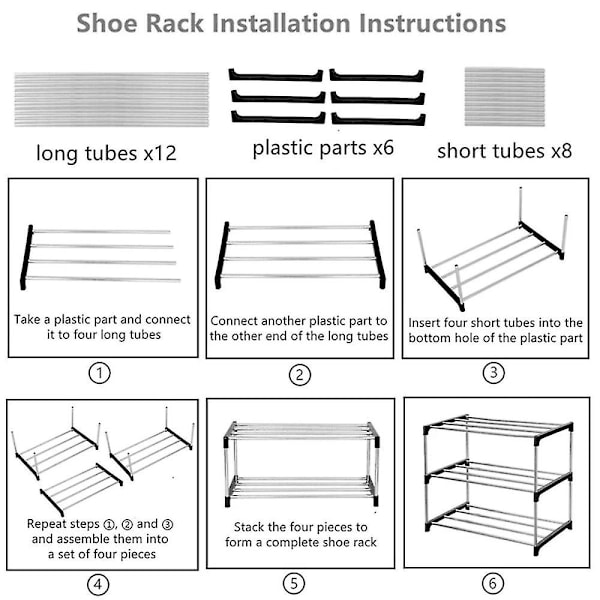 Shoe Rack Installation Instructions

long tubes x12

plastic parts x6

short tubes x8

Take a plastic part and connect it to four long tubes

①

Connect another plastic part to the other end of the long tubes

②

Insert four short tubes into the bottom hole of the plastic part

③

Repeat steps ①, ② and ③ and assemble them into a set of four pieces

④

Stack the four pieces to form a complete shoe rack

⑤

⑥