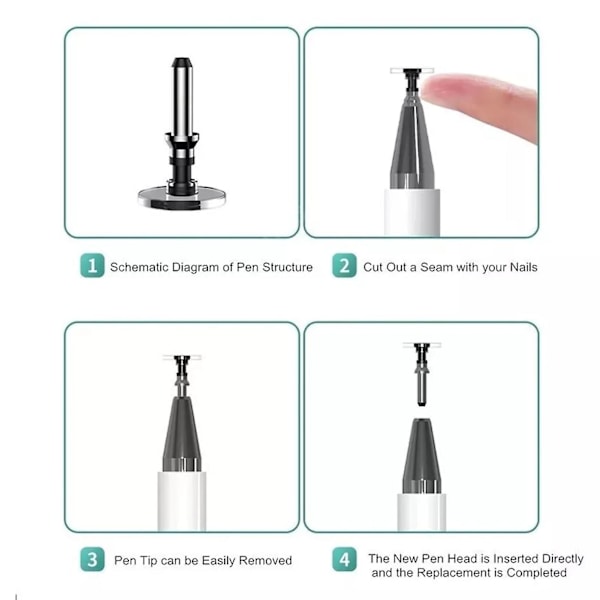 1 Schematic Diagram of Pen Structure

2 Cut Out a Seam with your Nails

3 Pen Tip can be Easily Removed

4 The New Pen Head is Inserted Directly and the Replacement is Completed