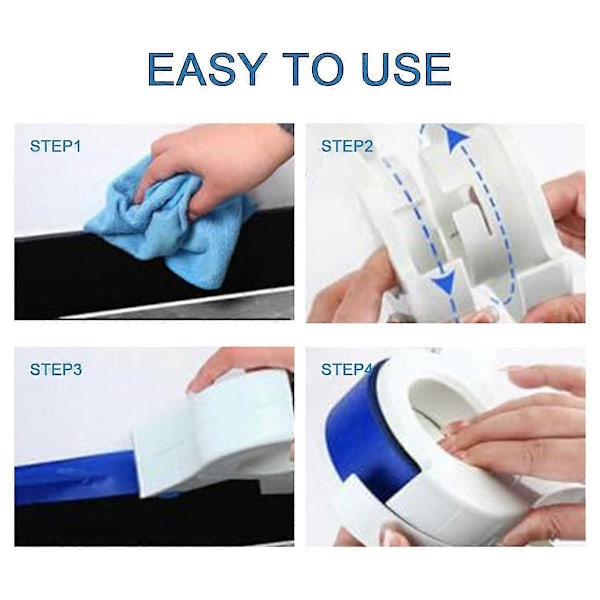 EASY TO USE

STEP1

STEP2

STEP3

STEP4