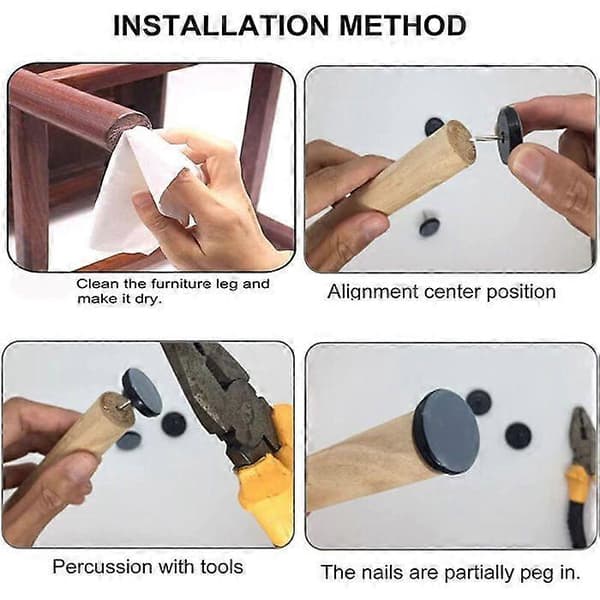 INSTALLATION METHOD

Clean the furniture leg and make it dry.

Alignment center position

Percussion with tools

The nails are partially peg in.