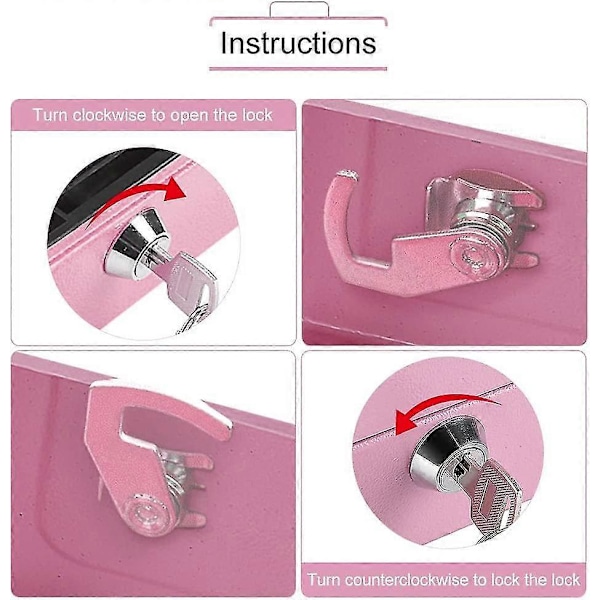 Instructions

Turn clockwise to open the lock

Turn counterclockwise to lock the lock