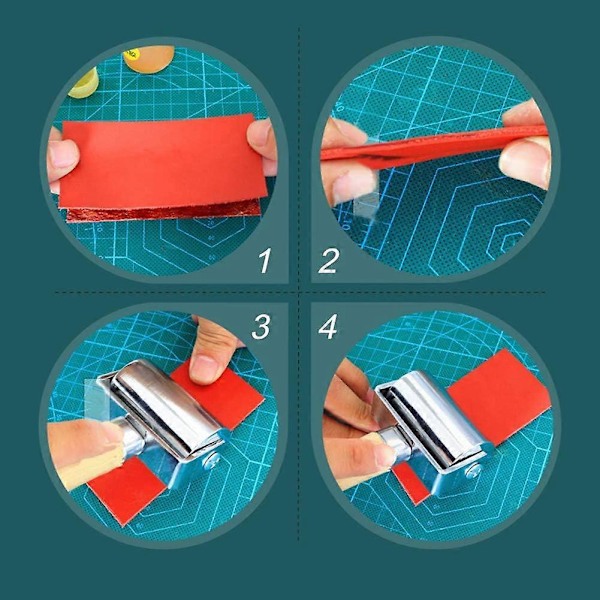 1
2
3
4