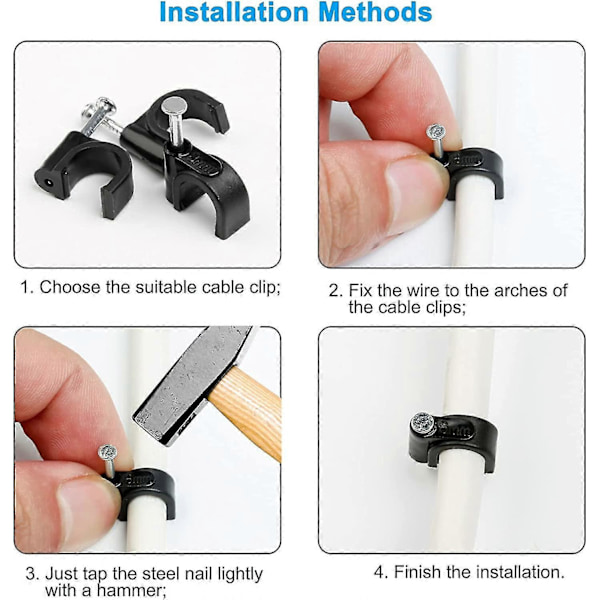 Installation Methods

1. Choose the suitable cable clip;

2. Fix the wire to the arches of the cable clips;

3. Just tap the steel nail lightly with a hammer;

4. Finish the installation.