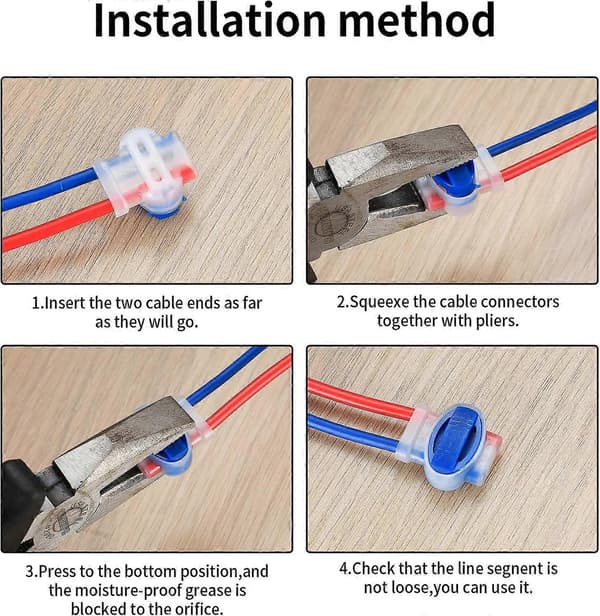 Installation method

1.Insert the two cable ends as far as they will go.

2.Squeexe the cable connectors together with pliers.

3.Press to the bottom position,and the moisture-proof grease is blocked to the orifice.

4.Check that the line segnent is not loose,you can use it.