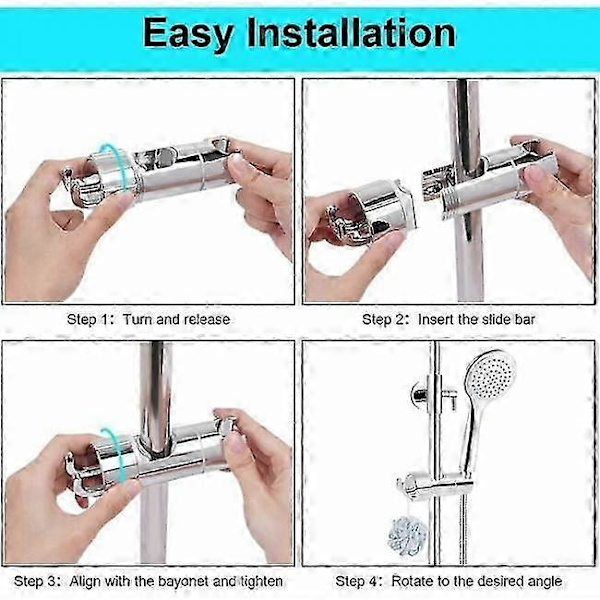 Easy Installation

Step 1: Turn and release

Step 2: Insert the slide bar

Step 3: Align with the bayonet and tighten

Step 4: Rotate to the desired angle