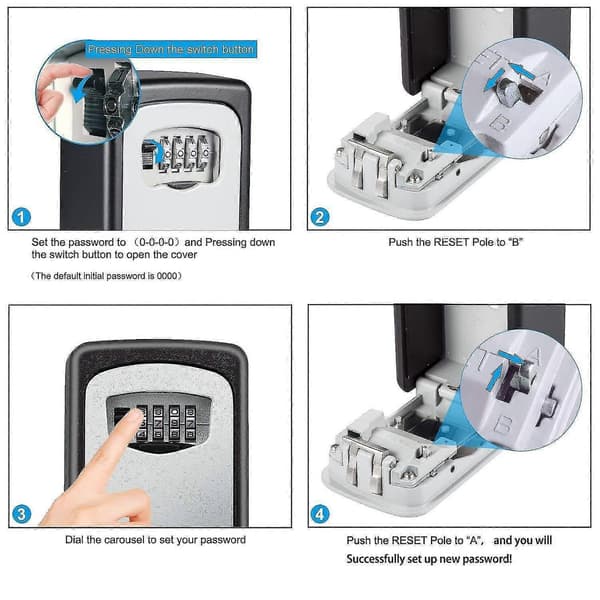 Pressing Down the switch button

1

Set the password to （0-0-0-0）and Pressing down the switch button to open the cover

（The default initial password is 0000）

A

B

2

Push the RESET Pole to "B"

3

Dial the carousel to set your password

A

B

4

Push the RESET Pole to "A", and you will Successfully set up new password!