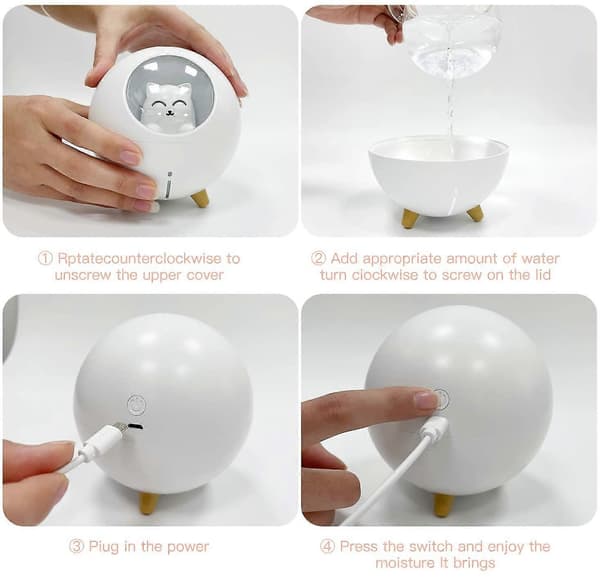 ① Rptatecounterclockwise to unscrew the upper cover

② Add appropriate amount of water turn clockwise to screw on the lid

③ Piug in the power

④ Press the switch and enjoy the moisture It brings