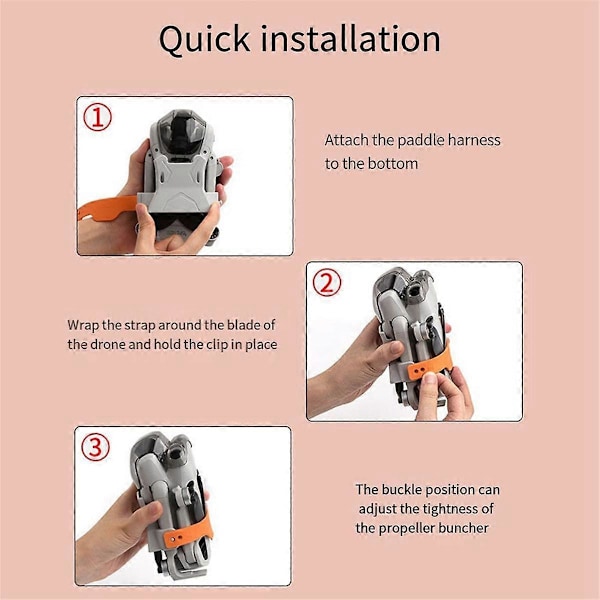 Quick installation

①

Attach the paddle harness to the bottom

②

Wrap the strap around the blade of the drone and hold the clip in place

③

The buckle position can adjust the tightness of the propeller buncher