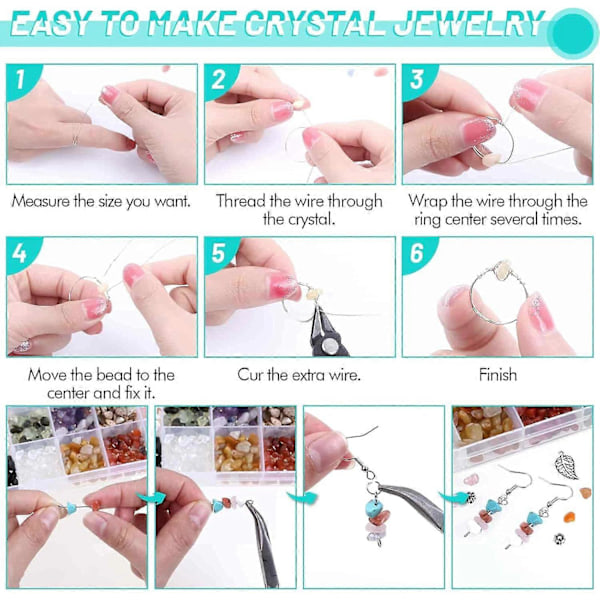 EASY TO MAKE CRYSTAL JEWELRY

1

Measure the size you want.

2

Thread the wire through the crystal.

3

Wrap the wire through the ring center several times.

4

Move the bead to the center and fix it.

5

Cur the extra wire.

6

Finish