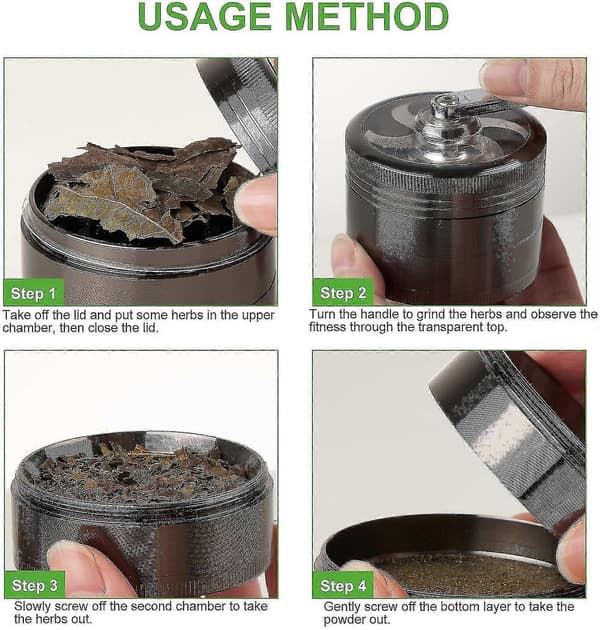 USAGE METHOD

Step 1
Take off the lid and put some herbs in the upper chamber, then close the lid.

Step 2
Turn the handle to grind the herbs and observe the fitness through the transparent top.

Step 3
Slowly screw off the second chamber to take the herbs out.

Step 4
Gently screw off the bottom layer to take the powder out.