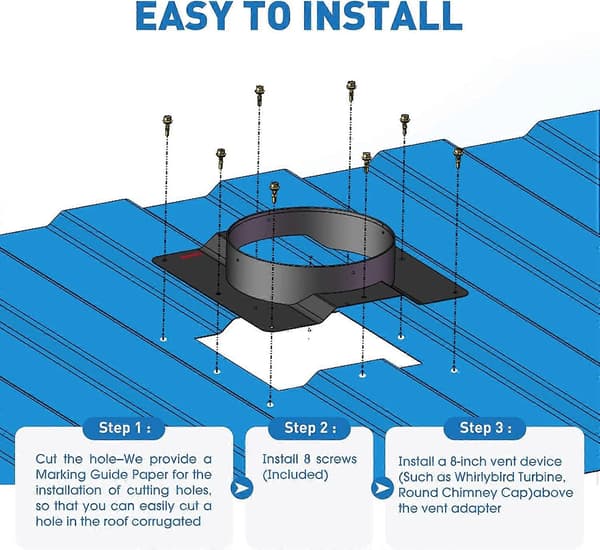 EASY TO INSTALL

Step 1 :

Cut the hole–We provide a Marking Guide Paper for the installation of cutting holes, so that you can easily cut a hole in the roof corrugated

Step 2 :

Install 8 screws (Included)

Step 3 :

Install a 8-inch vent device (Such as Whirlybird Turbine, Round Chimney Cap)above the vent adapter