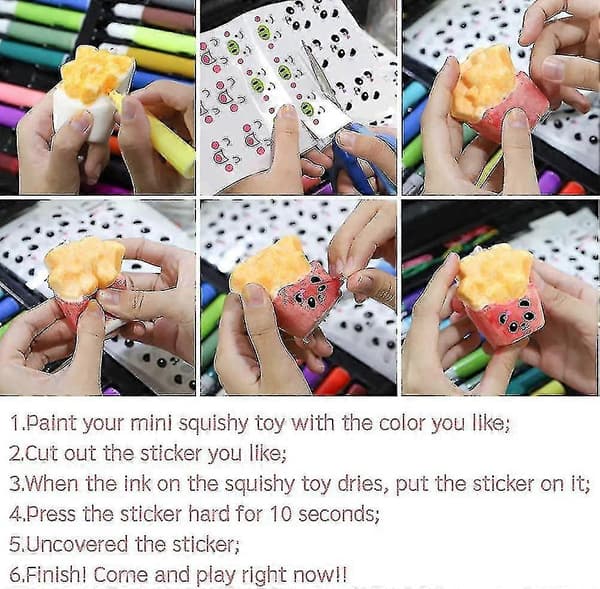 1.Paint your mini squishy toy with the color you like;
2.Cut out the sticker you like;
3.When the ink on the squishy toy dries, put the sticker on it;
4.Press the sticker hard for 10 seconds;
5.Uncovered the sticker;
6.Finish! Come and play right now!!