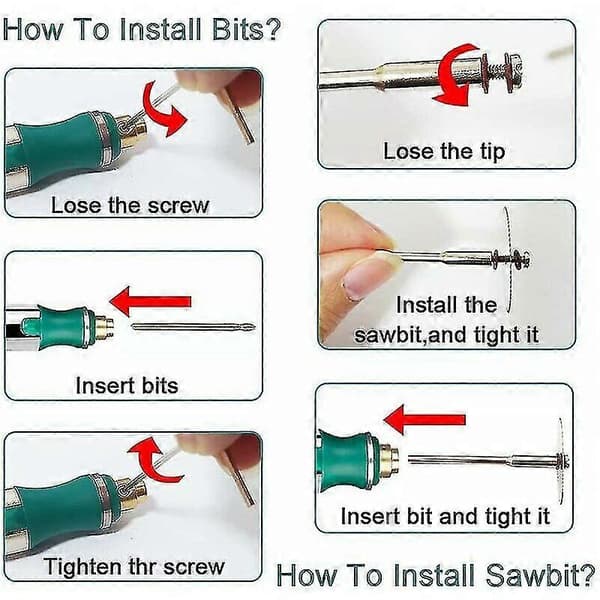 How To Install Bits?

Lose the screw

Insert bits

Tighten thr screw

Lose the tip

Install the sawbit,and tight it

Insert bit and tight it

How To Install Sawbit?