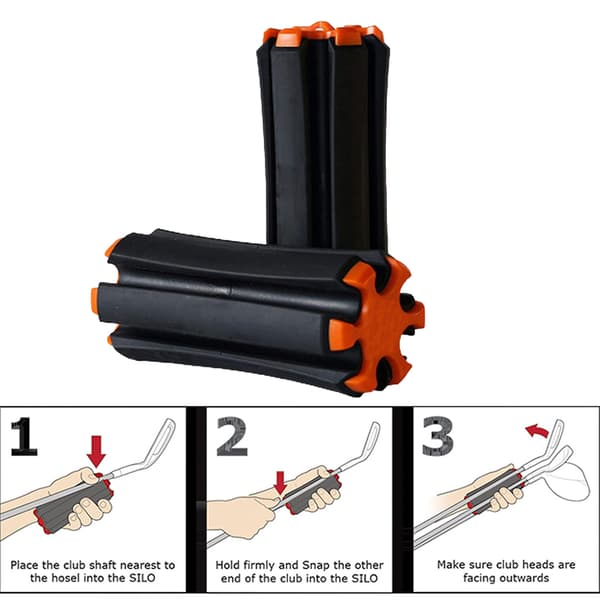 1

Place the club shaft nearest to the hosel into the SILO

2

Hold firmly and Snap the other end of the club into the SILO

3

Make sure club heads are facing outwards