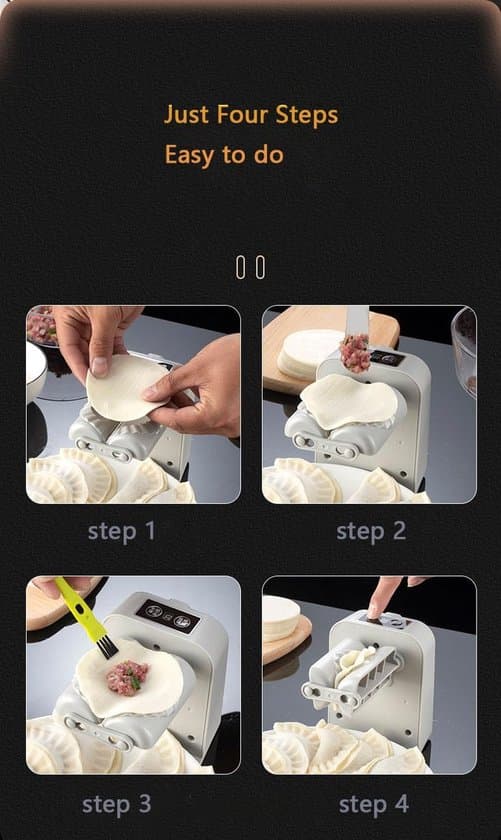 Just Four Steps
Easy to do

step 1

step 2

step 3

step 4