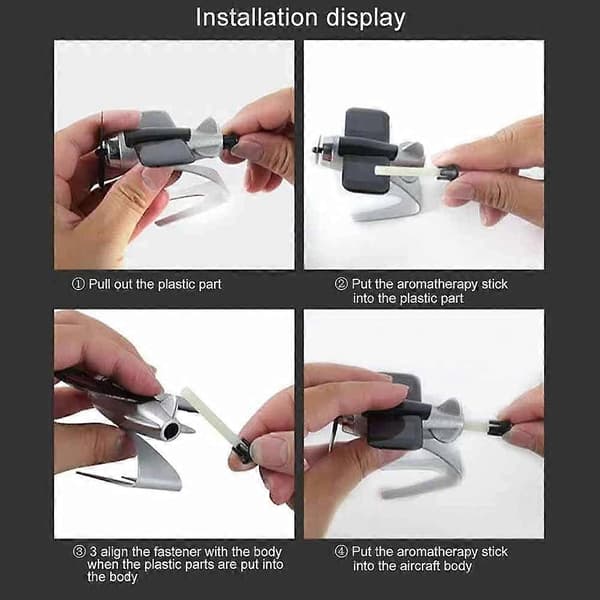 Installation display

① Pull out the plastic part

② Put the aromatherapy stick into the plastic part

③ 3 align the fastener with the body when the plastic parts are put into the body

④ Put the aromatherapy stick into the aircraft body