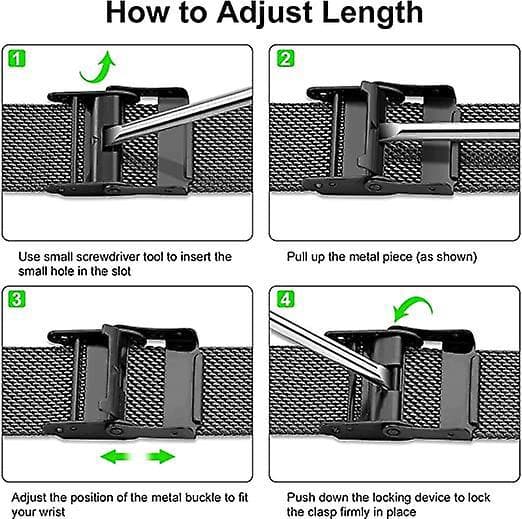 How to Adjust Length

1

Use small screwdriver tool to insert the small hole in the slot

2

Pull up the metal piece (as shown)

3

Adjust the position of the metal buckle to fit your wrist

4

Push down the locking device to lock the clasp firmly in place